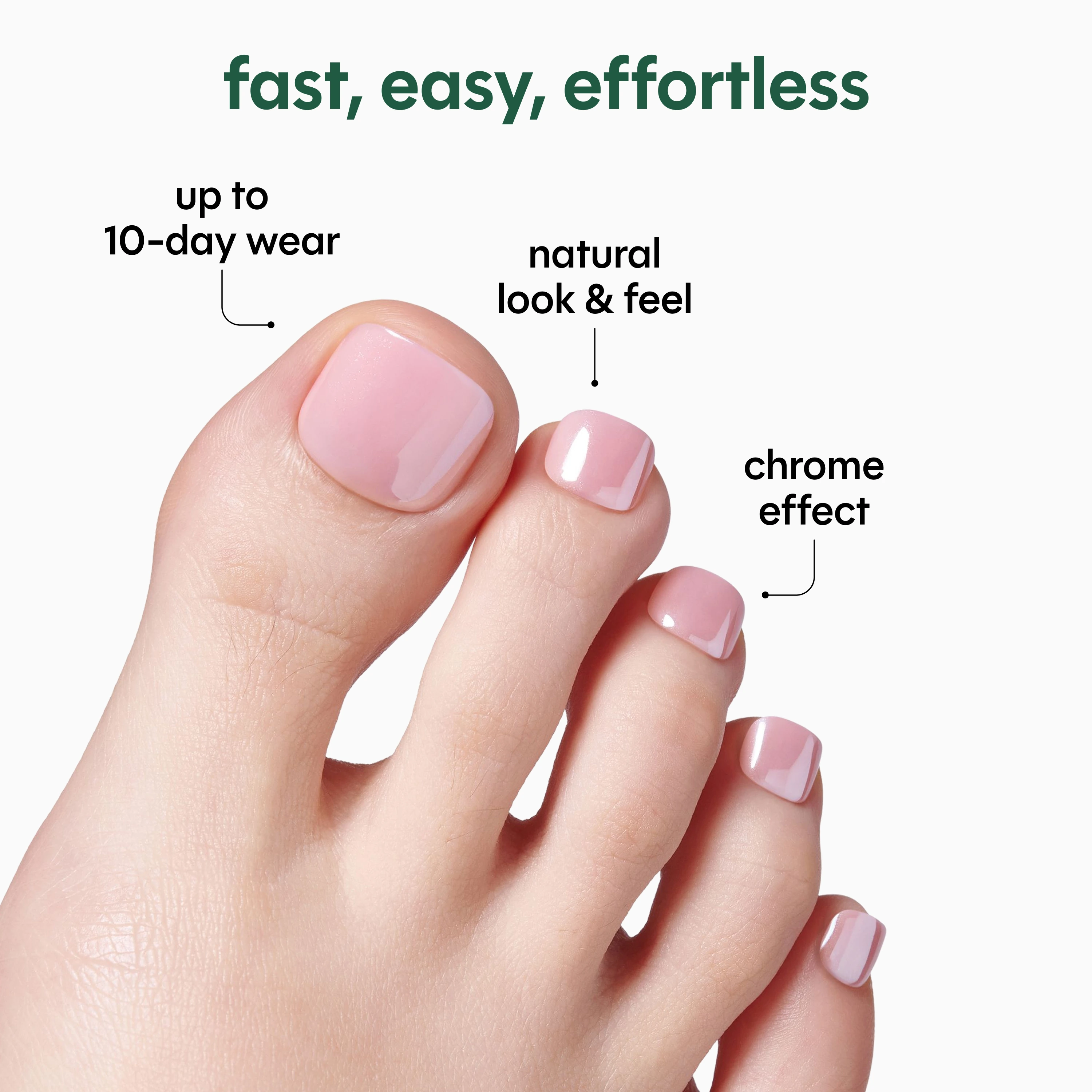 fast, easy, effortless

up to
10-day wear

natural
look & feel

chrome
effect