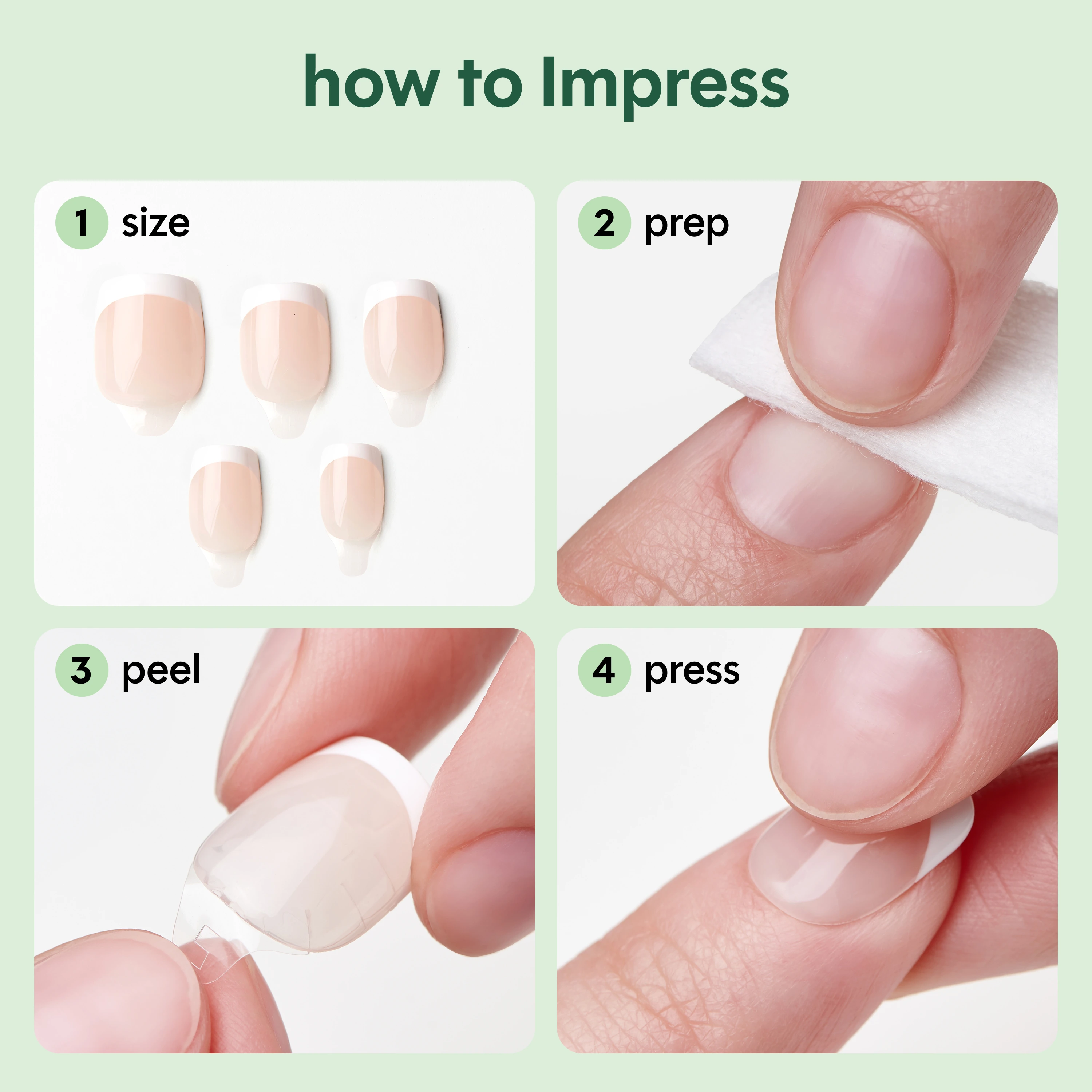 how to Impress

1 size

2 prep

3 peel

4 press