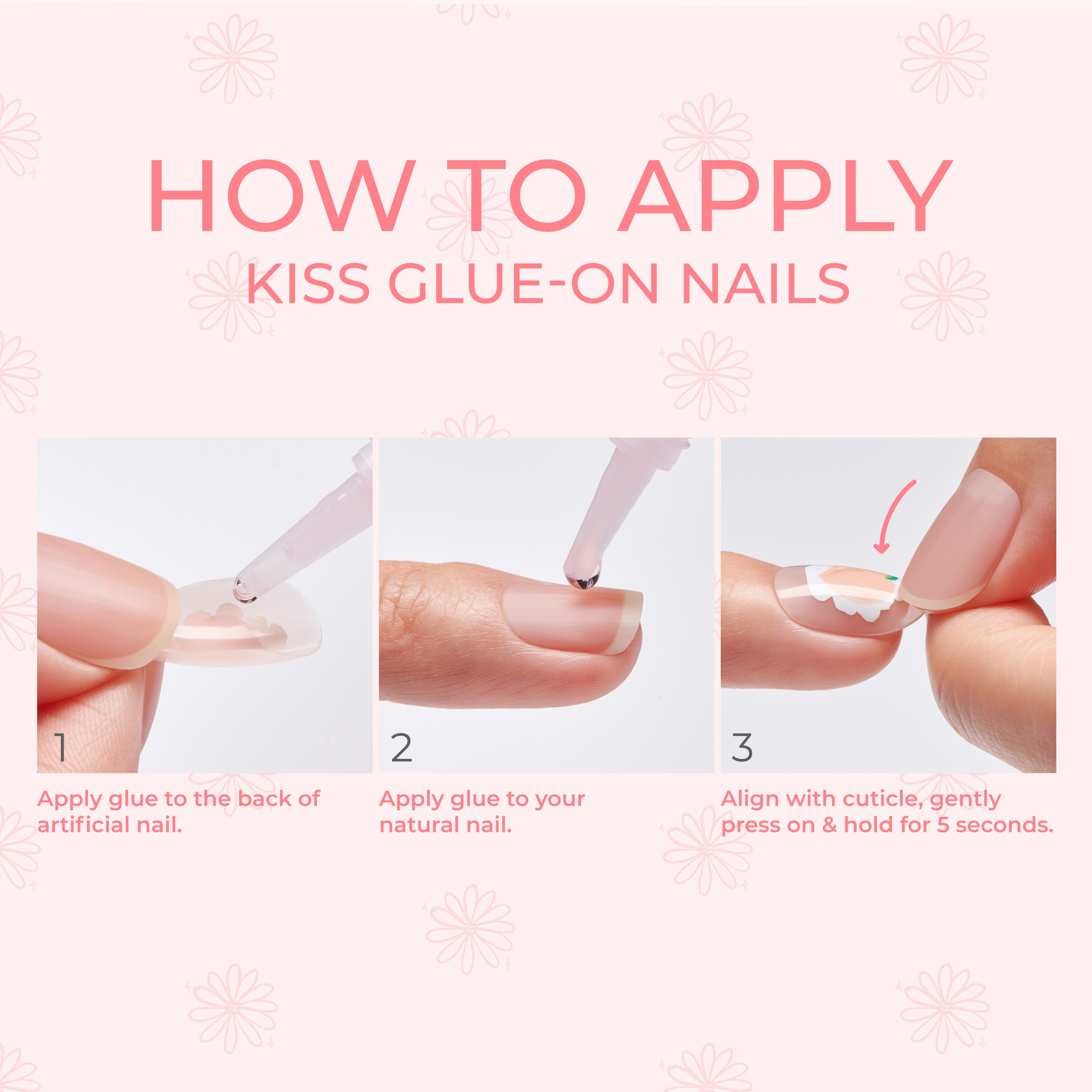 HOW TO APPLY
KISS GLUE-ON NAILS

1
Apply glue to the back of artificial nail.

2
Apply glue to your natural nail.

3
Align with cuticle, gently press on & hold for 5 seconds.